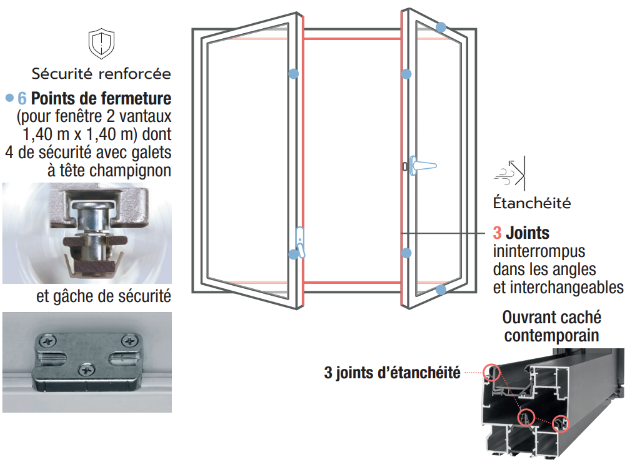 Sécurité renforcée

6 Points de fermeture (pour fenêtre 2 vantaux 1,40 m x 1,40 m) dont 4 de sécurité avec galets à tête champignon

et gâche de sécurité

Étanchéité

3 Joints ininterrompus dans les angles et interchangeables

Ouvrant caché contemporain

3 joints d'étanchéité